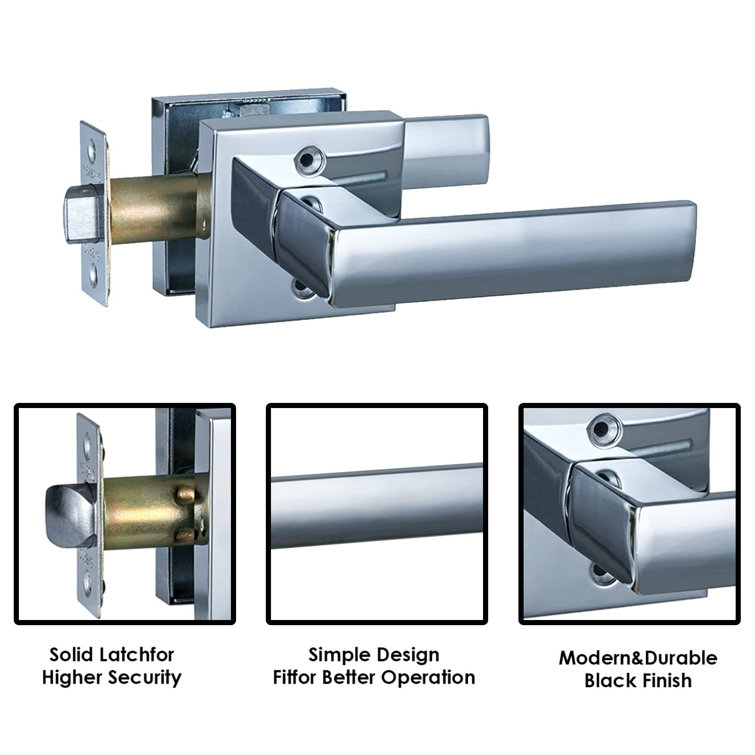 Solid Latchfor
Higher Security

Simple Design
Fitfor Better Operation

Modern&Durable
Black Finish